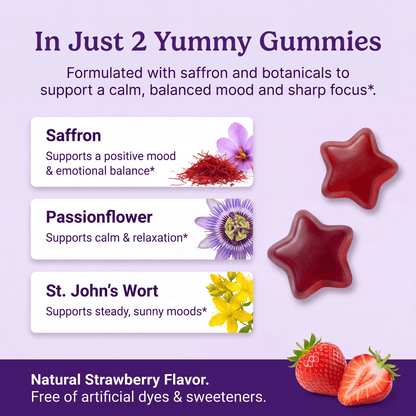 In Just 2 Yummy Gummies

Formulated with saffron and botanicals to support a calm, balanced mood and sharp focus*.

Saffron

Supports a positive mood & emotional balance*

Passionflower

Supports calm & relaxation*

St. John's Wort

Supports steady, sunny moods*

Natural Strawberry Flavor.
Free of artificial dyes & sweeteners.